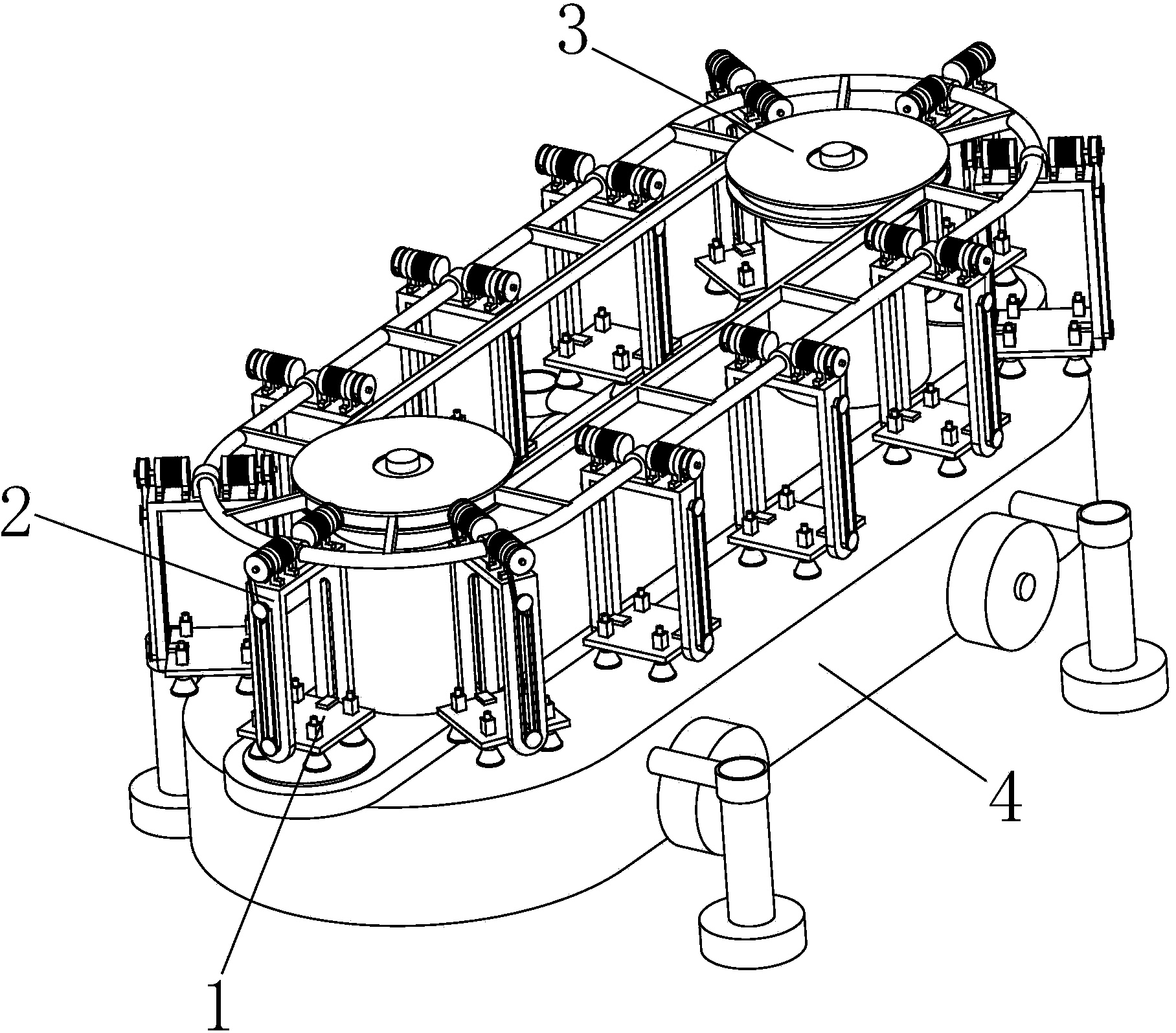 3
2
4
1