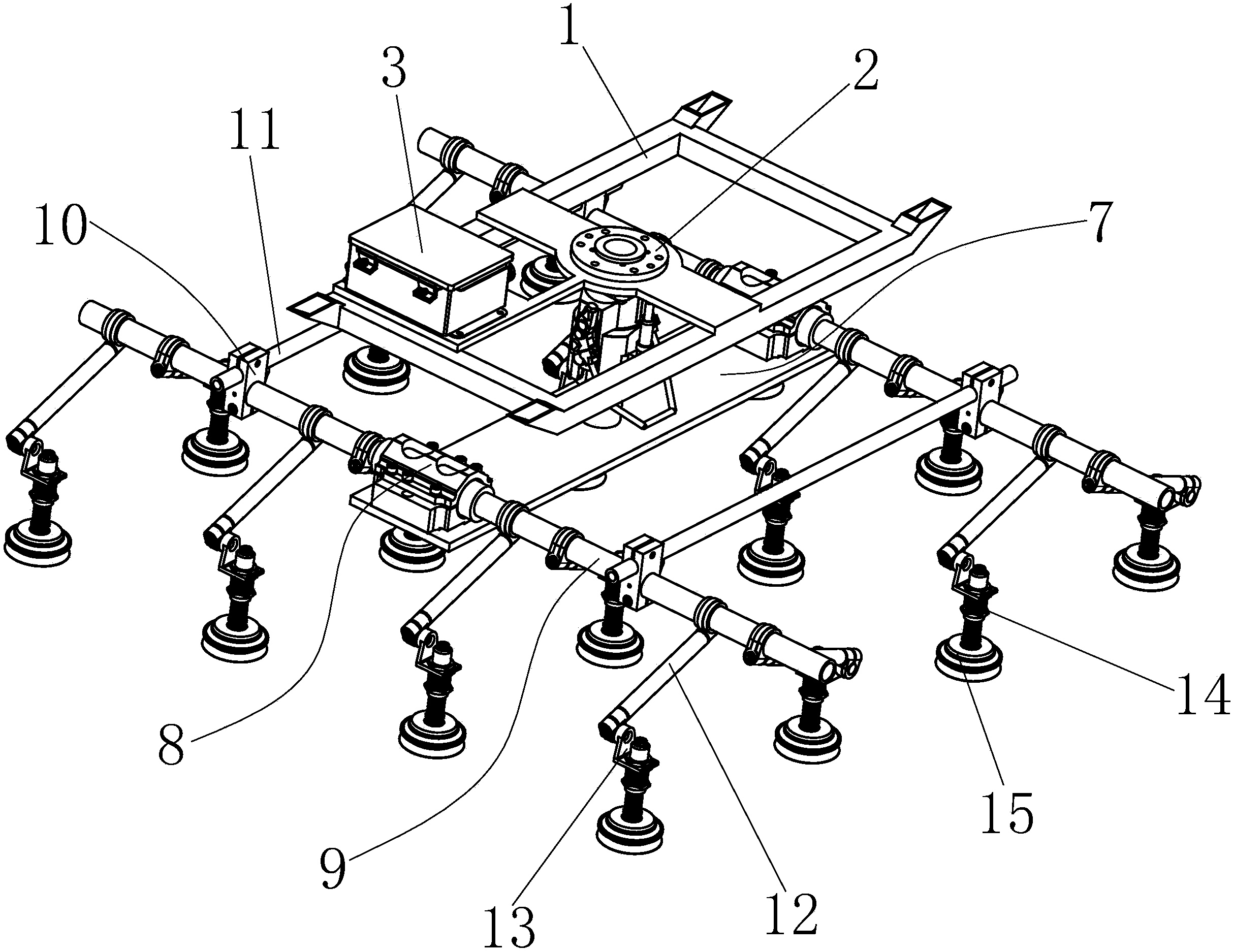 1
3
2
11
10
7
8
14
15
9
13
12