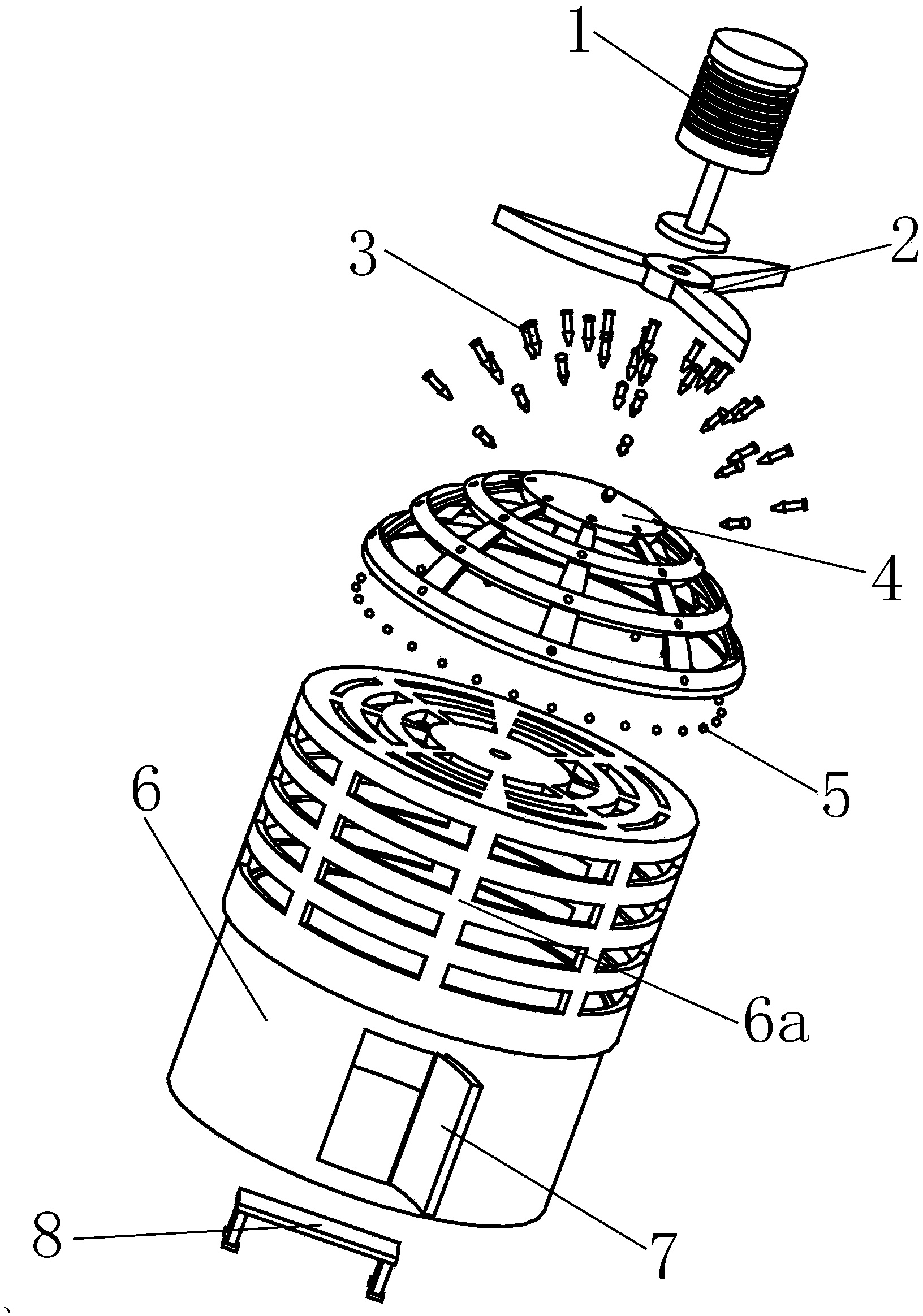 1
2
3
4
5
6
6a
7
8