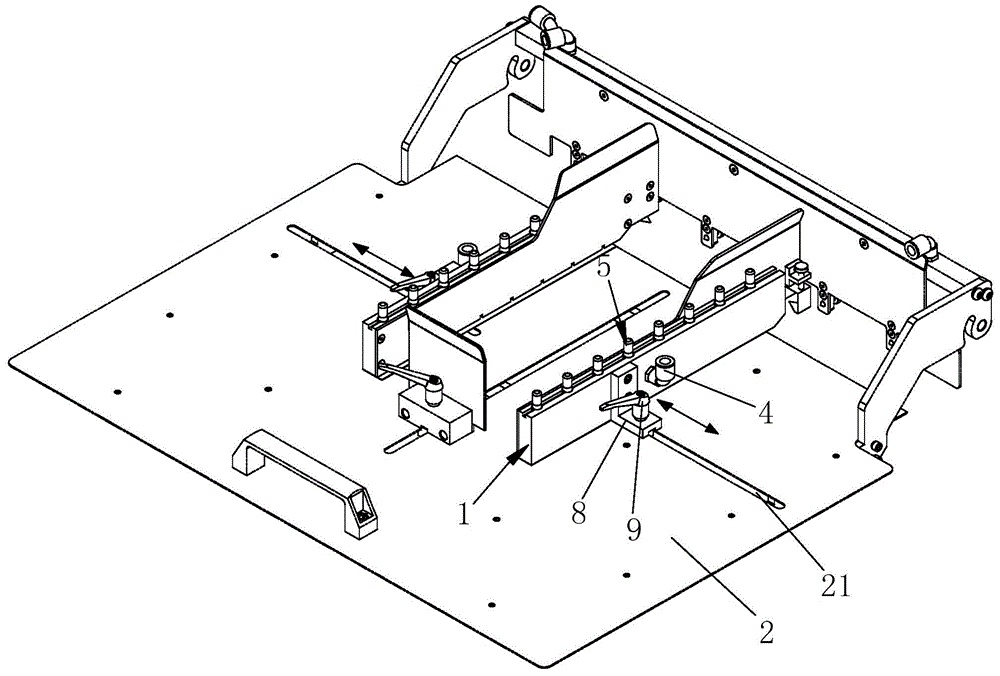 5
4
1
8
9
21
2