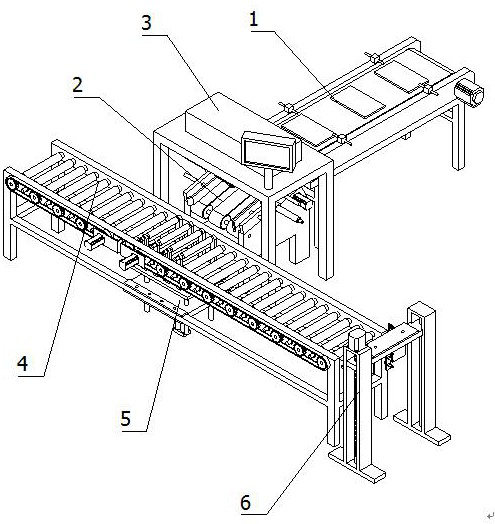 3
1
2
4
5
6