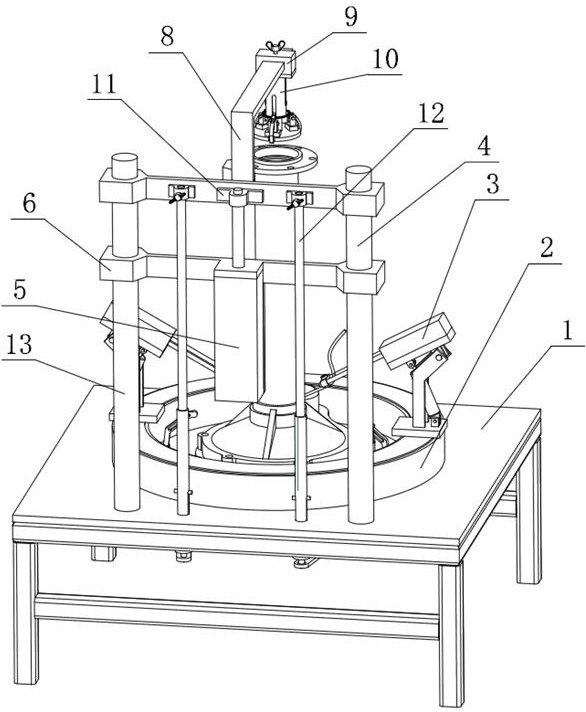 9
8
10
11
12
4
3
6
2
5
1
13